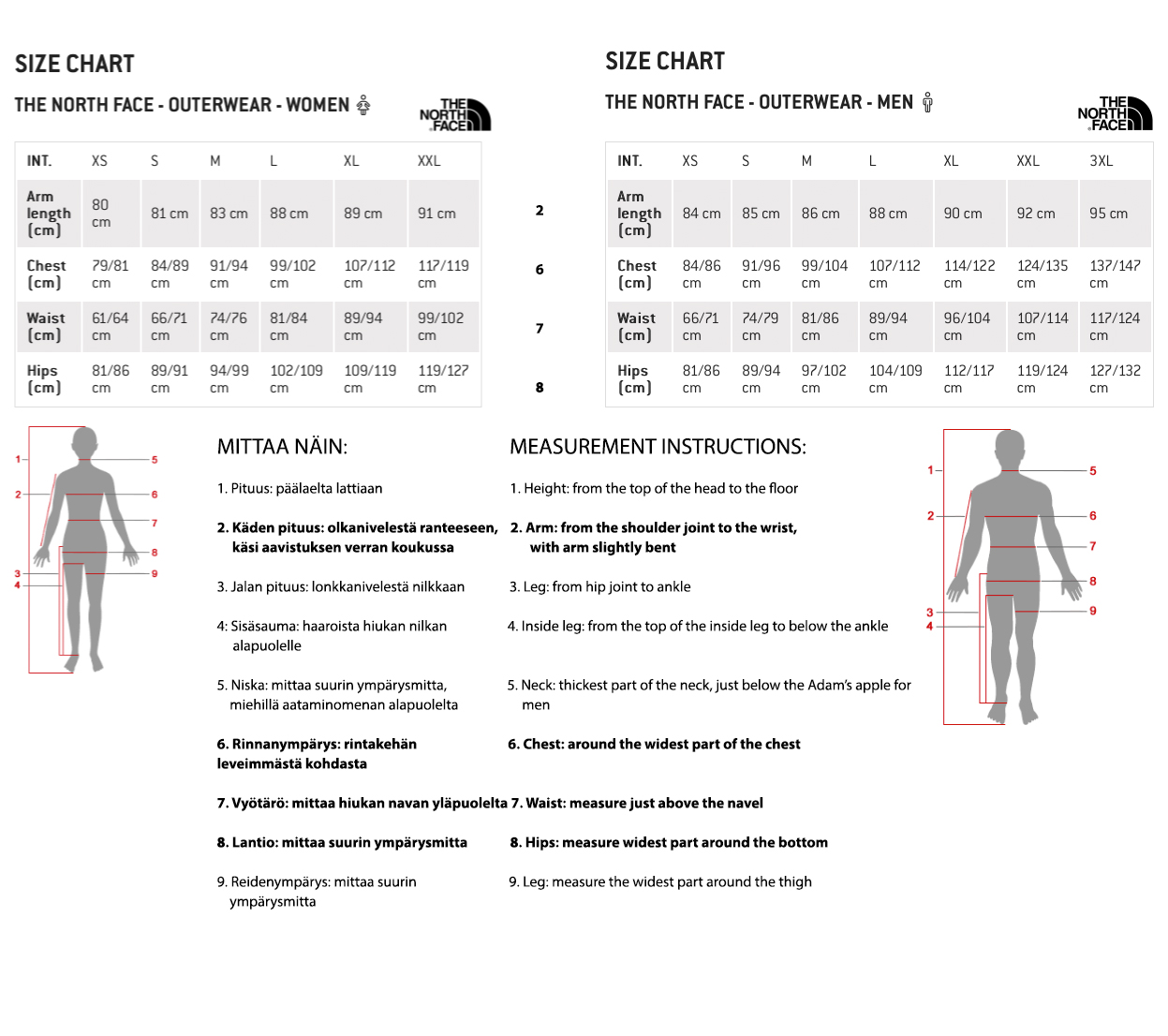 SIZE CHART

THE NORTH FACE - OUTERWEAR - WOMEN

THE NORTH FACE

| INT. | XS | S | M | L | XL | XXL |
|---|---|---|---|---|---|---|
| Arm length (cm) | 80 cm | 81 cm | 83 cm | 88 cm | 89 cm | 91 cm |
| Chest (cm) | 79/81 cm | 84/89 cm | 91/94 cm | 99/102 cm | 107/112 cm | 117/119 cm |
| Waist (cm) | 61/64 cm | 66/71 cm | 74/76 cm | 81/84 cm | 89/94 cm | 99/102 cm |
| Hips (cm) | 81/86 cm | 89/91 cm | 94/99 cm | 102/109 cm | 109/119 cm | 119/127 cm |

2
6
7
8

SIZE CHART

THE NORTH FACE - OUTERWEAR - MEN

THE NORTH FACE

| INT. | XS | S | M | L | XL | XXL | 3XL |
|---|---|---|---|---|---|---|---|
| Arm length (cm) | 84 cm | 85 cm | 86 cm | 88 cm | 90 cm | 92 cm | 95 cm |
| Chest (cm) | 84/86 cm | 91/96 cm | 99/104 cm | 107/112 cm | 114/122 cm | 124/135 cm | 137/147 cm |
| Waist (cm) | 66/71 cm | 74/79 cm | 81/86 cm | 89/94 cm | 96/104 cm | 107/114 cm | 117/124 cm |
| Hips (cm) | 81/86 cm | 89/94 cm | 97/102 cm | 104/109 cm | 112/117 cm | 119/124 cm | 127/132 cm |

1 2 3 4 5 6 7 8 9

MITTAA NÄIN:

1. Pituus: päälaelta lattiaan

2. Käden pituus: olkanivelestä ranteeseen, käsi aavistuksen verran koukussa

3. Jalan pituus: lonkkanivelestä nilkkaan

4: Sisäsauma: haaroista hiukan nilkan alapuolelle

5. Niska: mittaa suurin ympärysmitta, miehillä aataminomenan alapuolelta

6. Rinnanympärys: rintakehän leveimmästä kohdasta

7. Vyötärö: mittaa hiukan navan yläpuolelta

8. Lantio: mittaa suurin ympärysmitta

9. Reidenympärys: mittaa suurin ympärysmitta

MEASUREMENT INSTRUCTIONS:

1. Height: from the top of the head to the floor

2. Arm: from the shoulder joint to the wrist, with arm slightly bent

3. Leg: from hip joint to ankle

4. Inside leg: from the top of the inside leg to below the ankle

5. Neck: thickest part of the neck, just below the Adam's apple for men

6. Chest: around the widest part of the chest

7. Waist: measure just above the navel

8. Hips: measure widest part around the bottom

9. Leg: measure the widest part around the thigh

1 2 3 4 5 6 7 8 9